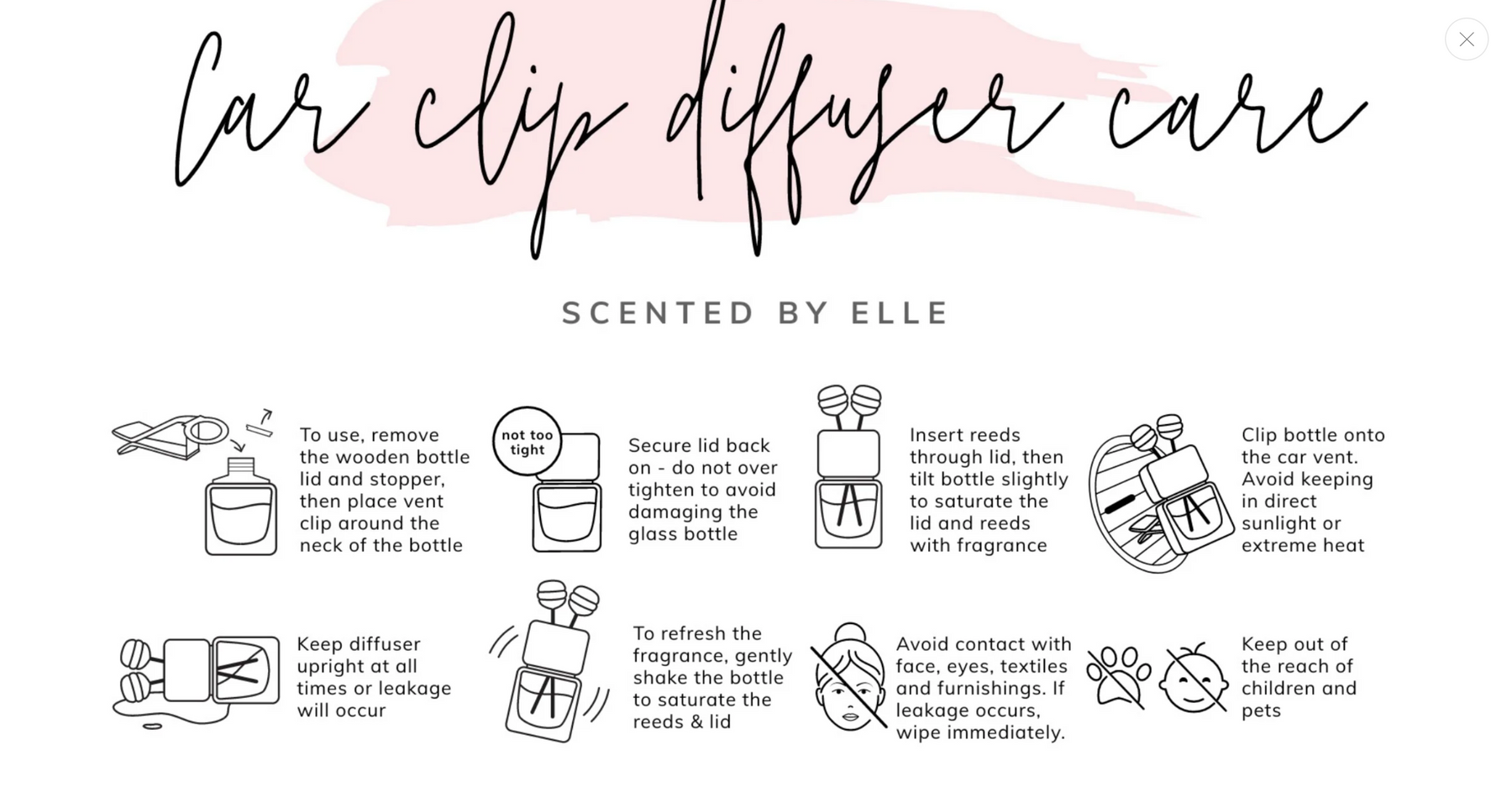 Car clip diffuser care

SCENTED BY ELLE

To use, remove the wooden bottle lid and stopper, then place vent clip around the neck of the bottle

not too tight

Secure lid back on - do not over tighten to avoid damaging the glass bottle

Insert reeds through lid, then tilt bottle slightly to saturate the lid and reeds with fragrance

Clip bottle onto the car vent. Avoid keeping in direct sunlight or extreme heat

Keep diffuser upright at all times or leakage will occur

To refresh the fragrance, gently shake the bottle to saturate the reeds & lid

Avoid contact with face, eyes, textiles and furnishings. If leakage occurs, wipe immediately.

Keep out of the reach of children and pets